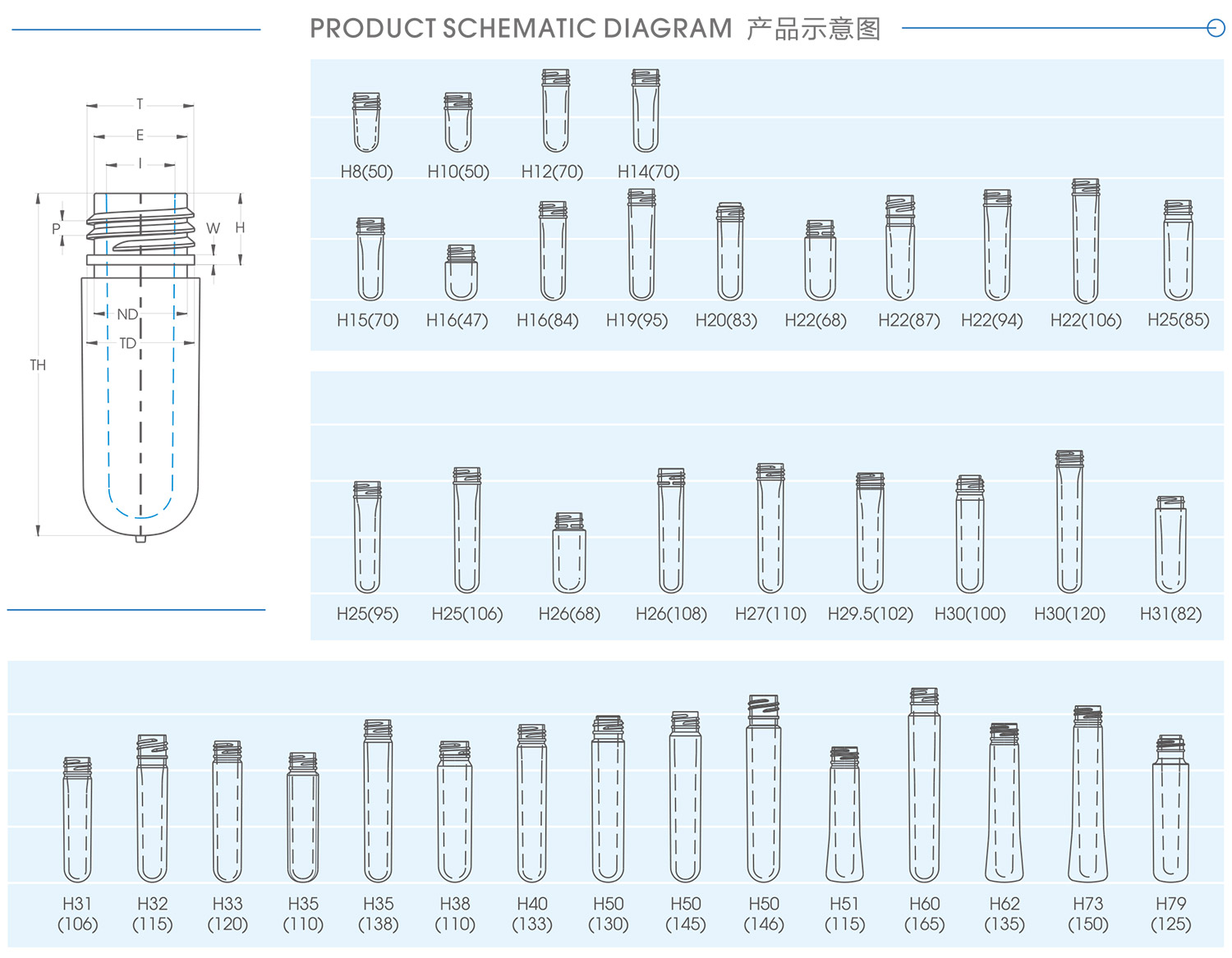 PRODUCT SCHEMATIC DIAGRAM 产品示意图

T
E
I
P
W
H
ND
TD
TH

H8(50) H10(50) H12(70) H14(70)

H15(70) H16(47) H16(84) H19(95) H20(83) H22(68) H22(87) H22(94) H22(106) H25(85)

H25(95) H25(106) H26(68) H26(108) H27(110) H29.5(102) H30(100) H30(120) H31(82)

H31 (106) H32 (115) H33 (120) H35 (110) H35 (138) H38 (110) H40 (133) H50 (130) H50 (145) H50 (146) H51 (115) H60 (165) H62 (135) H73 (150) H79 (125)