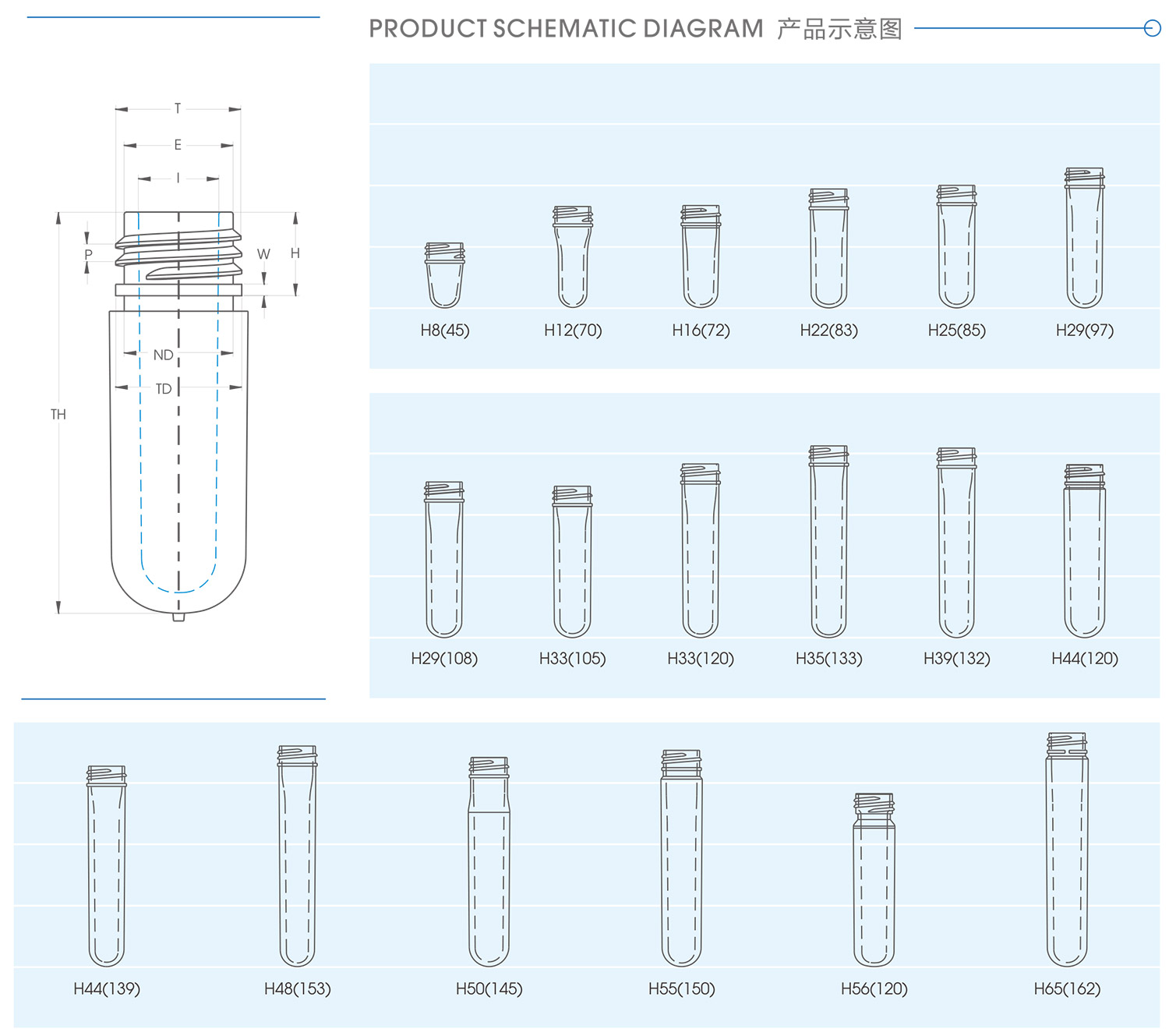 PRODUCT SCHEMATIC DIAGRAM 产品示意图

T
E
I
P
W
H
ND
TD
TH

H8(45)
H12(70)
H16(72)
H22(83)
H25(85)
H29(97)

H29(108)
H33(105)
H33(120)
H35(133)
H39(132)
H44(120)

H44(139)
H48(153)
H50(145)
H55(150)
H56(120)
H65(162)