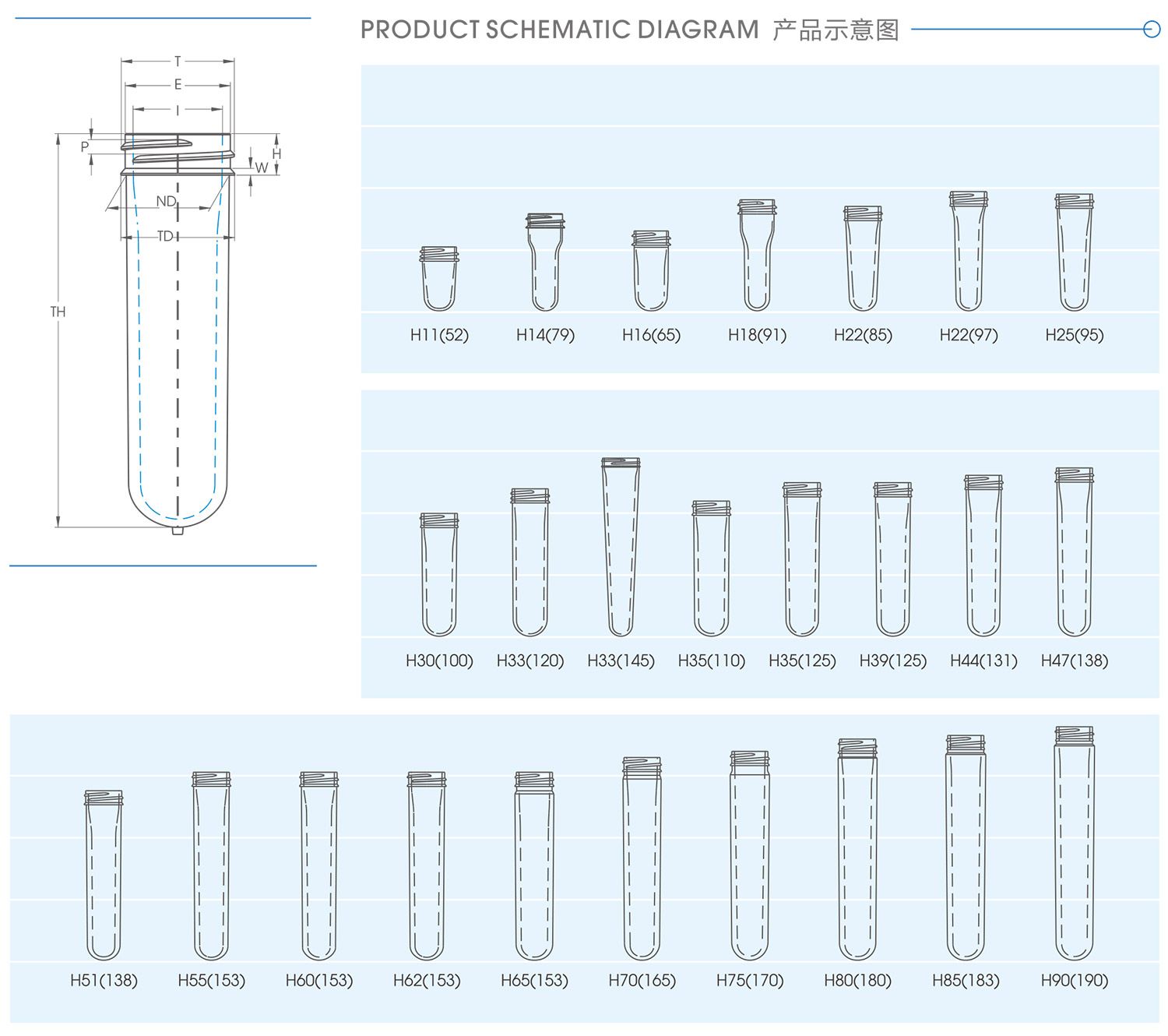 PRODUCT SCHEMATIC DIAGRAM 产品示意图

T
E
I
P
H
W
ND
TD
TH

H11(52) H14(79) H16(65) H18(91) H22(85) H22(97) H25(95)

H30(100) H33(120) H33(145) H35(110) H35(125) H39(125) H44(131) H47(138)

H51(138) H55(153) H60(153) H62(153) H65(153) H70(165) H75(170) H80(180) H85(183) H90(190)